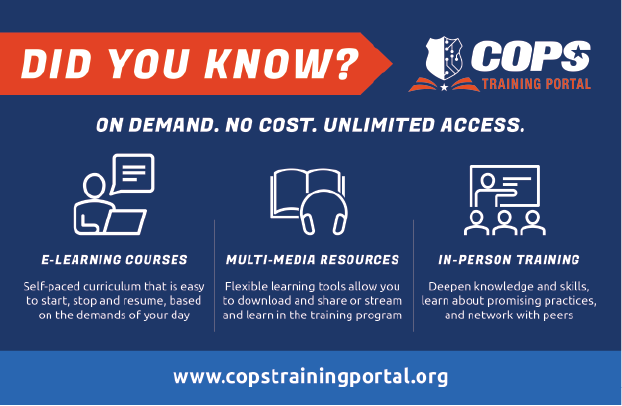 DID YOU KNOW?

COPS
TRAINING PORTAL

ON DEMAND. NO COST. UNLIMITED ACCESS.

E-LEARNING COURSES

Self-paced curriculum that is easy to start, stop and resume, based on the demands of your day

MULTI-MEDIA RESOURCES

Flexible learning tools allow you to download and share or stream and learn in the training program

IN-PERSON TRAINING

Deepen knowledge and skills, learn about promising practices, and network with peers

www.copstrainingportal.org